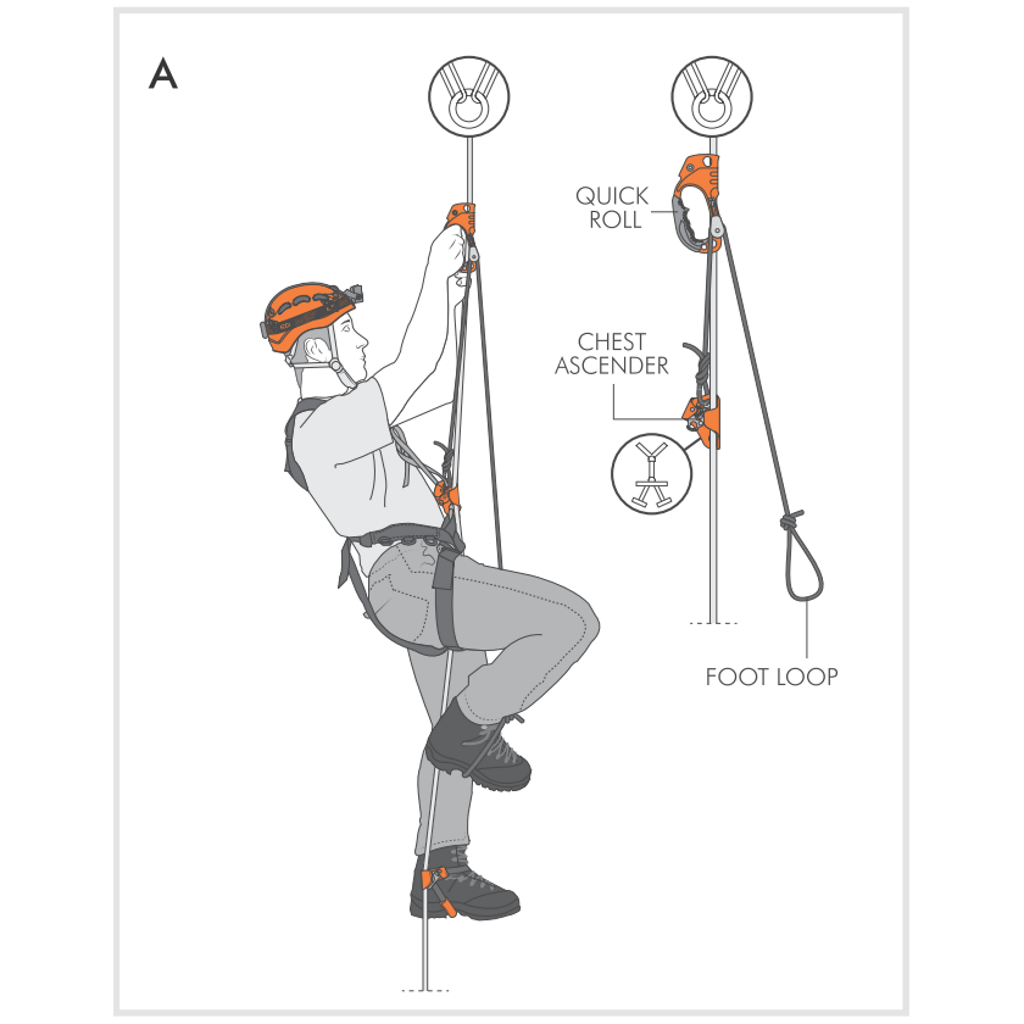 A

QUICK ROLL

CHEST ASCENDER

FOOT LOOP