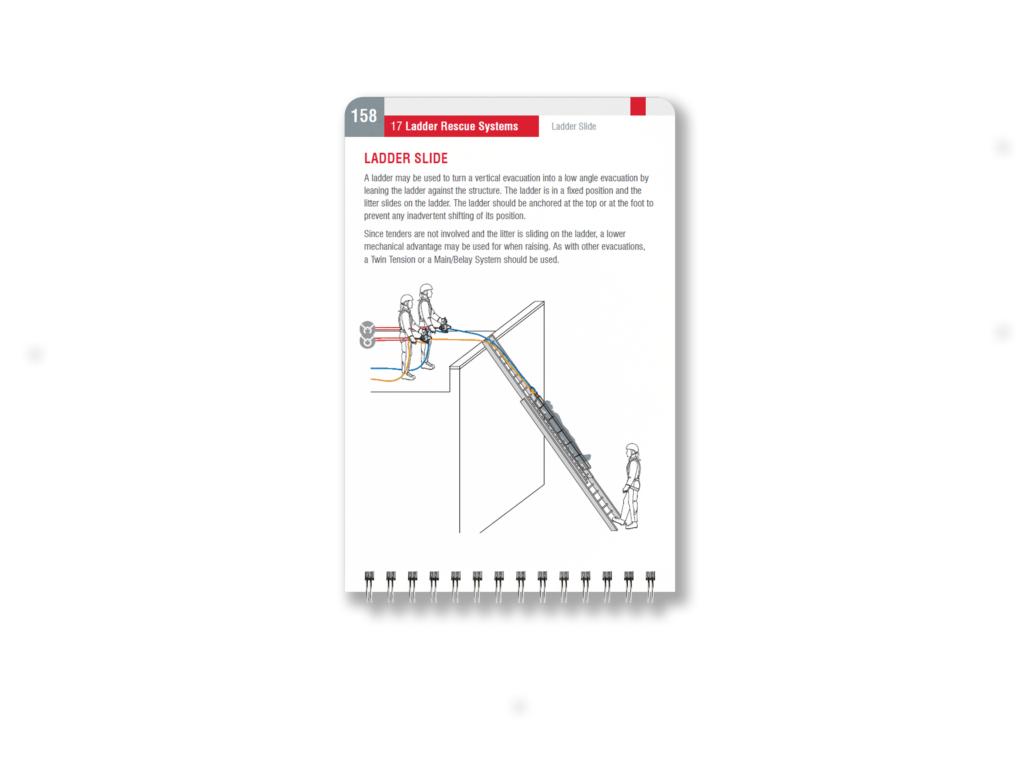 158
17 Ladder Rescue Systems
Ladder Slide

LADDER SLIDE

A ladder may be used to turn a vertical evacuation into a low angle evacuation by leaning the ladder against the structure. The ladder is in a fixed position and the litter slides on the ladder. The ladder should be anchored at the top or at the foot to prevent any inadvertent shifting of its position.

Since tenders are not involved and the litter is sliding on the ladder, a lower mechanical advantage may be used for when raising. As with other evacuations, a Twin Tension or a Main/Belay System should be used.